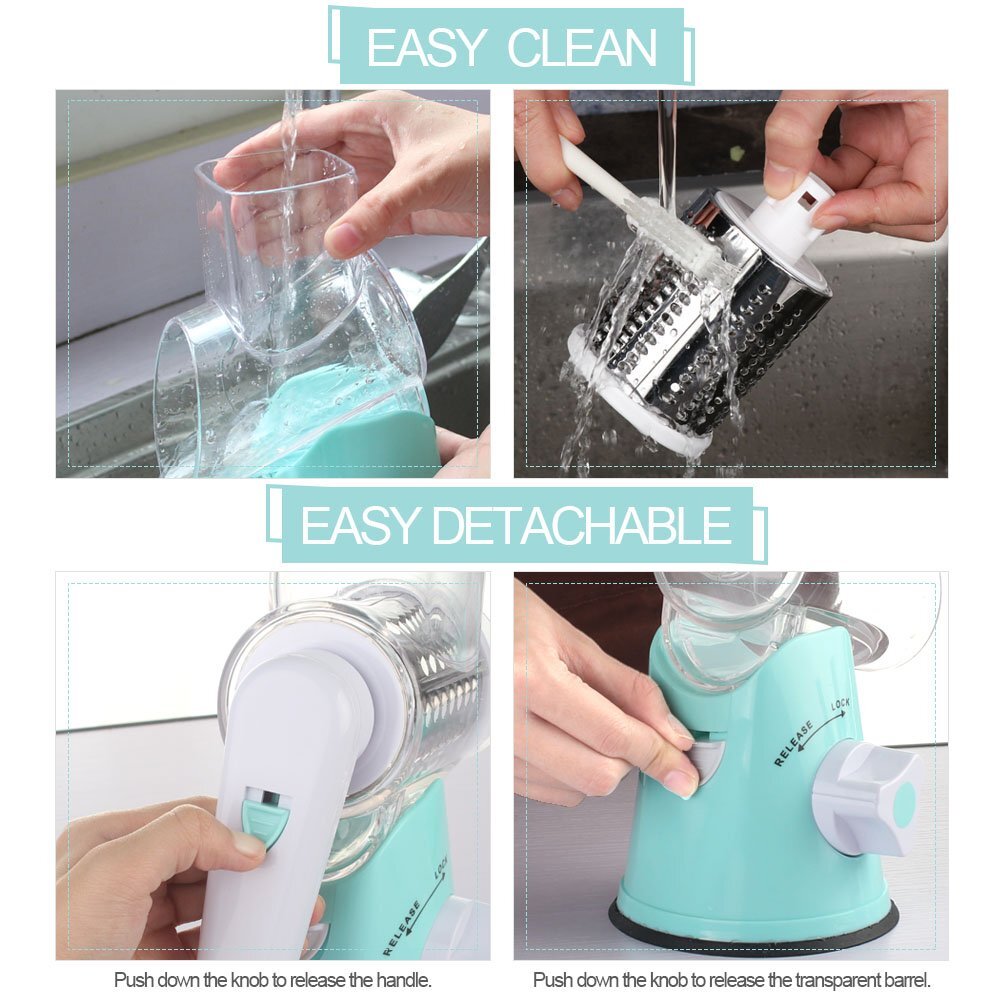 EASY CLEAN

EASY DETACHABLE

RELEASE LOCK

RELEASE LOCK

Push down the knob to release the handle.

Push down the knob to release the transparent barrel.